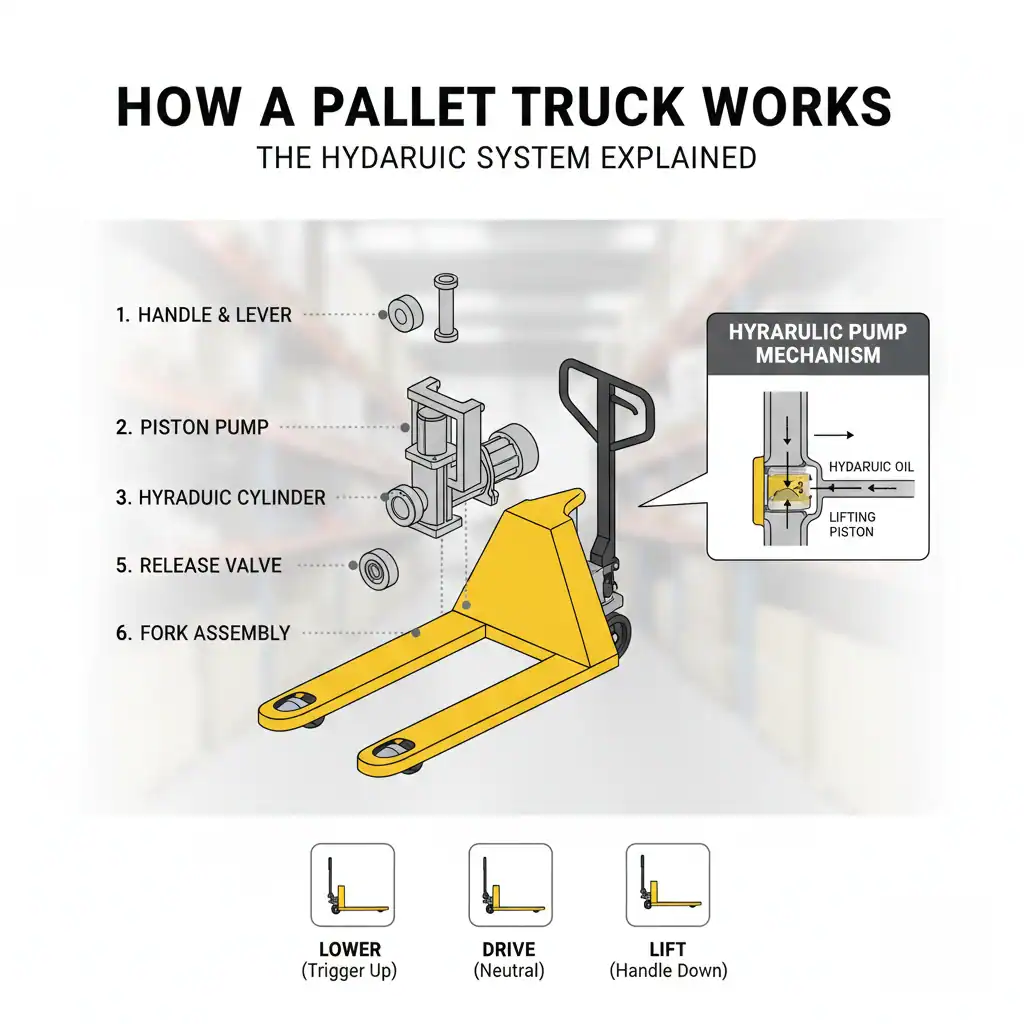 HOW A PALLET TRUCK WORKS
THE HYDARUIC SYSTEM EXPLAINED

1. HANDLE & LEVER
2. PISTON PUMP
3. HYRADUIC CYLINDER
5. RELEASE VALVE
6. FORK ASSEMBLY

HYRARULIC PUMP MECHANISM
HYDARUIC OIL
LIFTING PISTON

LOWER
(Trigger Up)

DRIVE
(Neutral)

LIFT
(Handle Down)